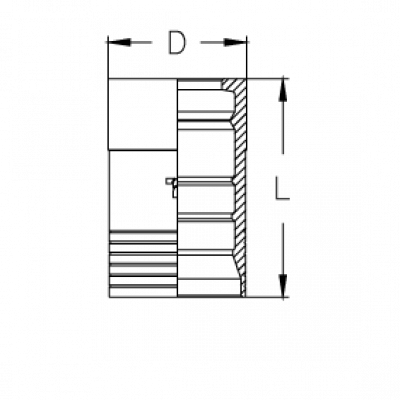 D
L